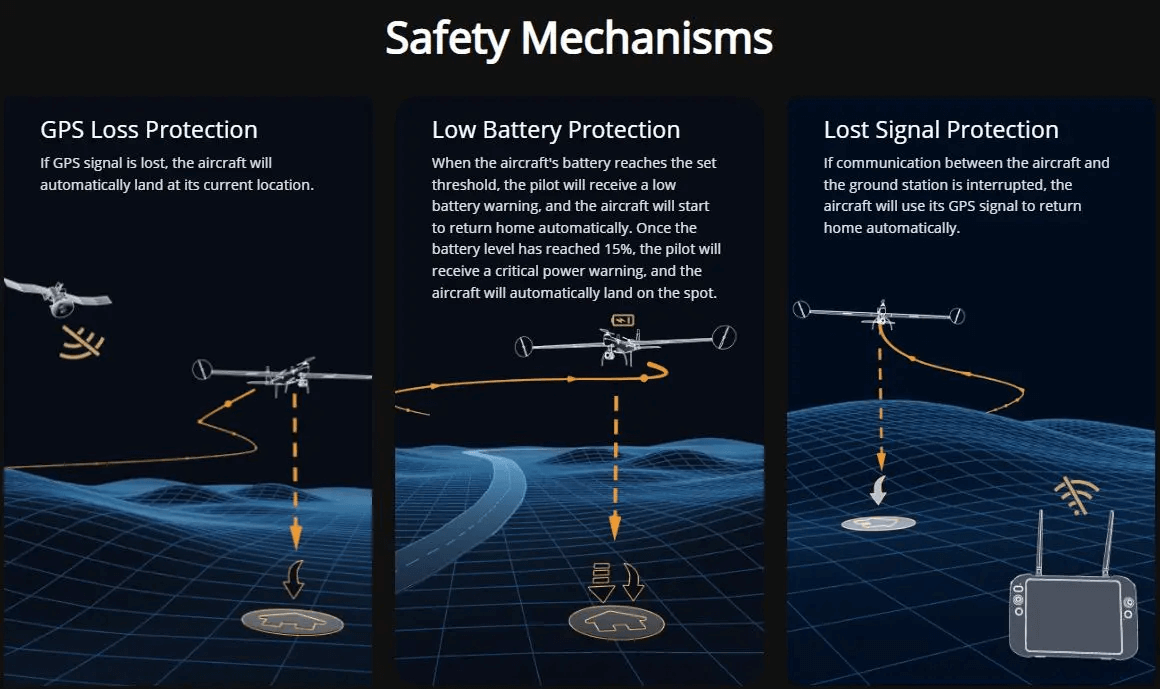 Safety Mechanisms

GPS Loss Protection

If GPS signal is lost, the aircraft will automatically land at its current location.

Low Battery Protection

When the aircraft's battery reaches the set threshold, the pilot will receive a low battery warning, and the aircraft will start to return home automatically. Once the battery level has reached 15%, the pilot will receive a critical power warning, and the aircraft will automatically land on the spot.

Lost Signal Protection

If communication between the aircraft and the ground station is interrupted, the aircraft will use its GPS signal to return home automatically.